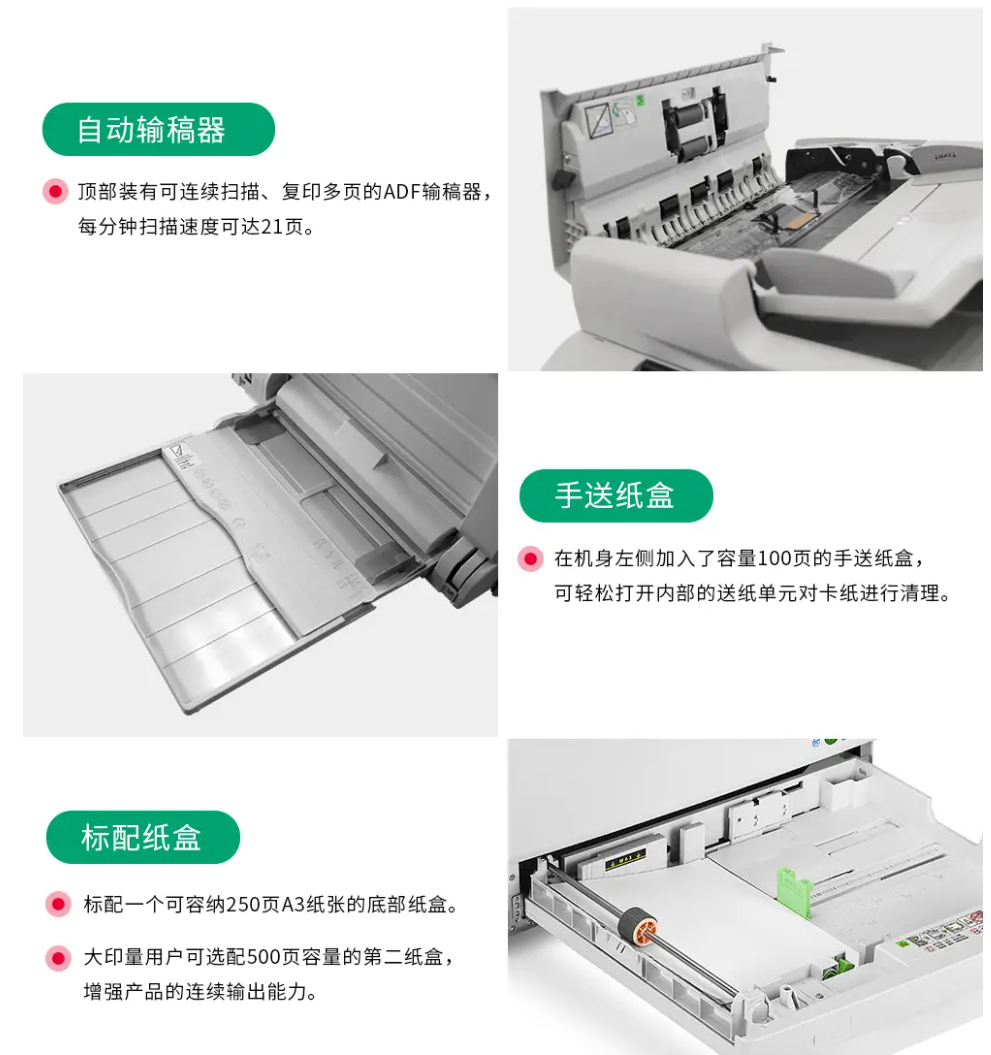 自动输稿器

顶部装有可连续扫描、复印多页的ADF输稿器，每分钟扫描速度可达21页。

手送纸盒

在机身左侧加入了容量100页的手送纸盒，可轻松打开内部的送纸单元对卡纸进行清理。

标配纸盒

标配一个可容纳250页A3纸张的底部纸盒。

大印量用户可选配500页容量的第二纸盒，增强产品的连续输出能力。