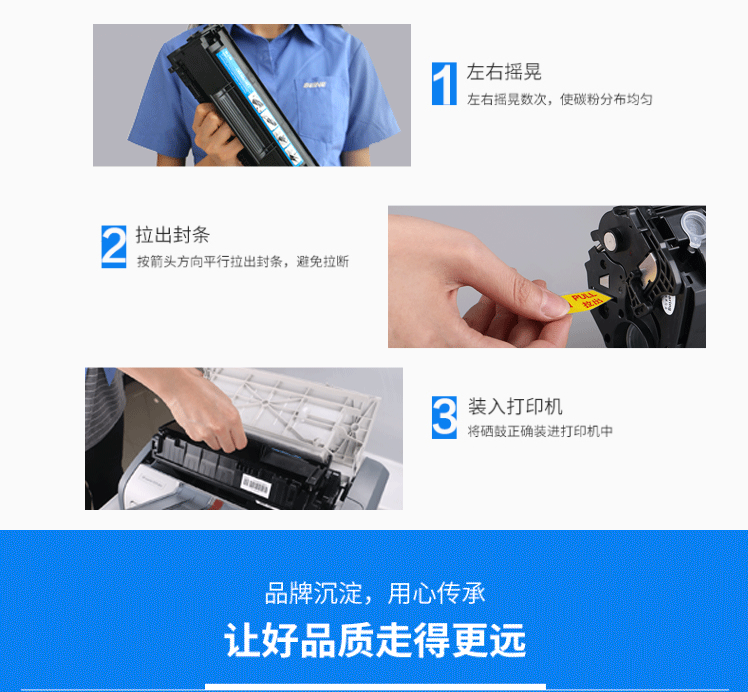 1 左右摇晃
左右摇晃数次，使碳粉分布均匀

2 拉出封条
按箭头方向平行拉出封条，避免拉断

PULL
拉出

3 装入打印机
将硒鼓正确装进打印机中

品牌沉淀，用心传承
让好品质走得更远