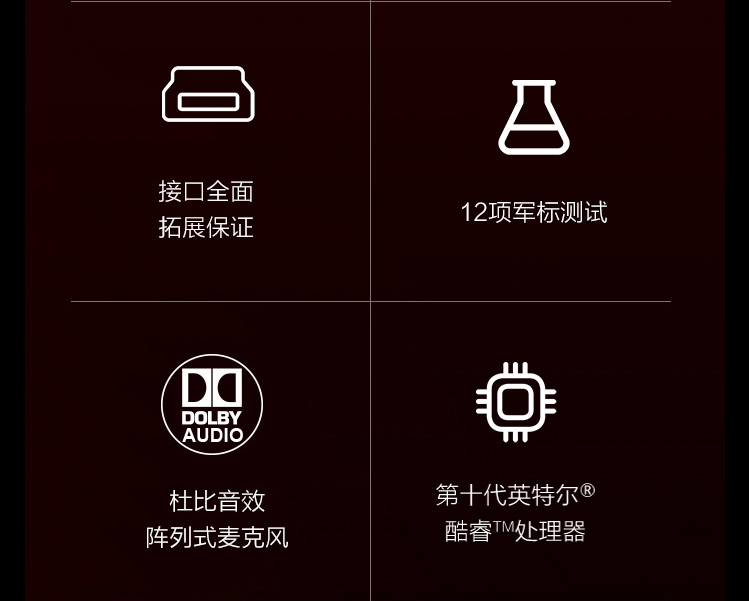 接口全面
拓展保证

12项军标测试

DOLBY
AUDIO

杜比音效
阵列式麦克风

第十代英特尔®
酷睿™处理器