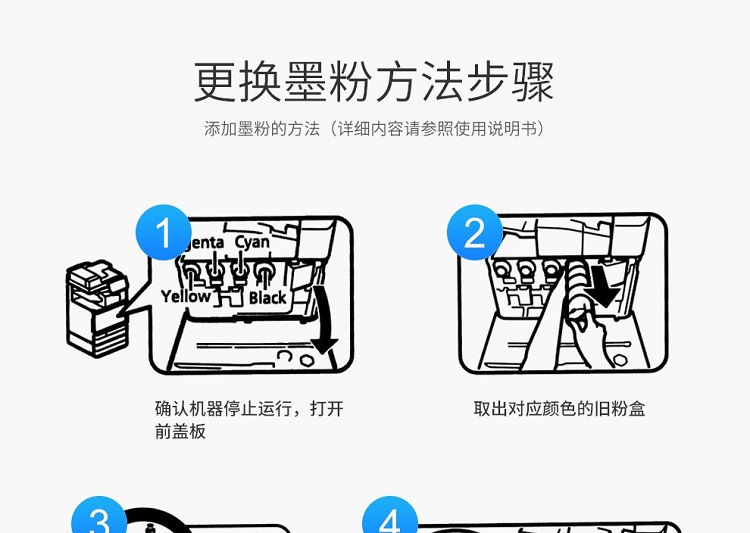 更换墨粉方法步骤

添加墨粉的方法（详细内容请参照使用说明书）

1

genta Cyan

Yellow Black

确认机器停止运行，打开前盖板

2

取出对应颜色的旧粉盒

3

4